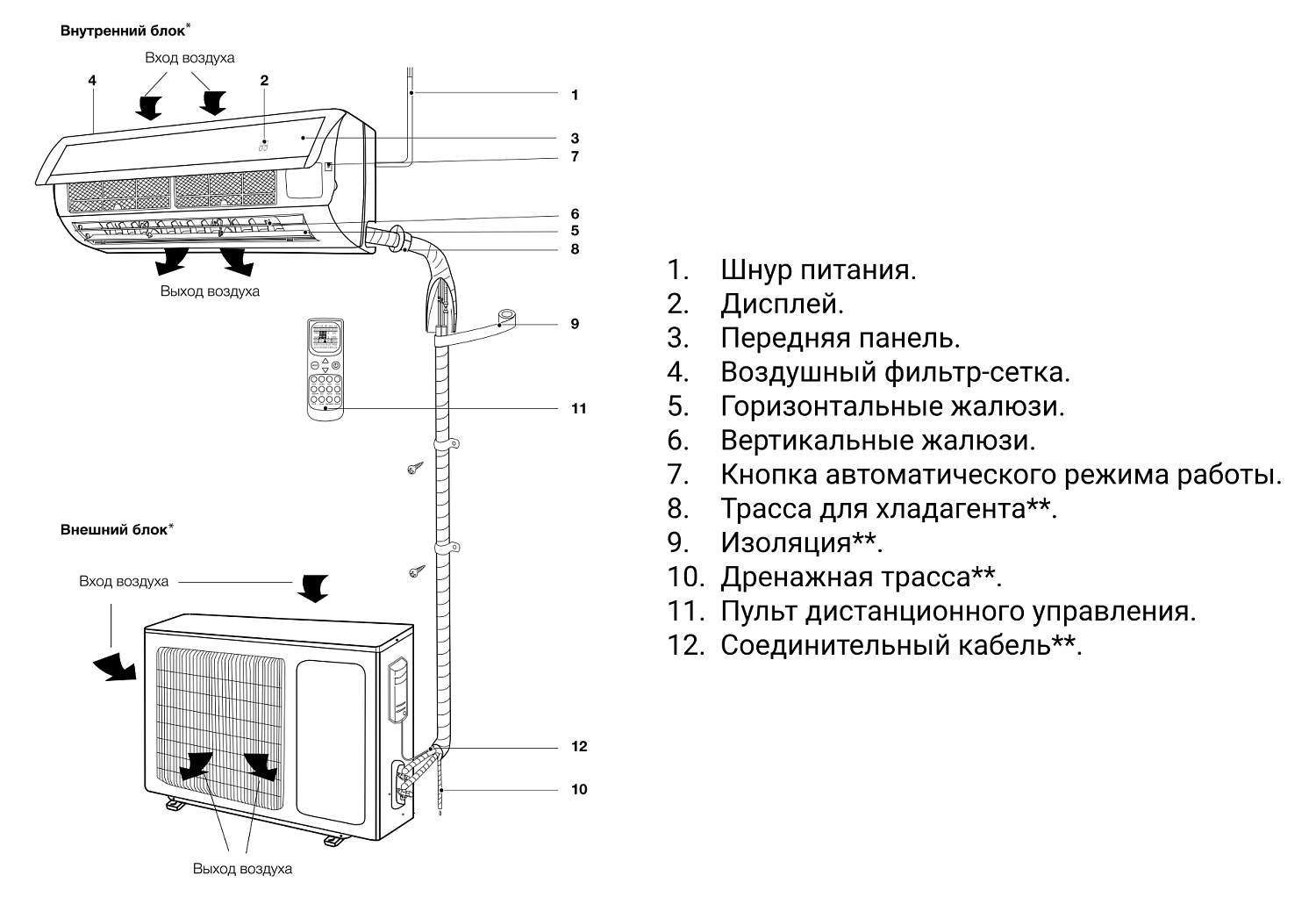 Внутренний блок*

Вход воздуха

4

2

1

3

7

6

5

8

Выход воздуха

9

11

Внешний блок*

Вход воздуха

12

10

Выход воздуха

1. Шнур питания.
2. Дисплей.
3. Передняя панель.
4. Воздушный фильтр-сетка.
5. Горизонтальные жалюзи.
6. Вертикальные жалюзи.
7. Кнопка автоматического режима работы.
8. Трасса для хладагента**.
9. Изоляция**.
10. Дренажная трасса**.
11. Пульт дистанционного управления.
12. Соединительный кабель**.